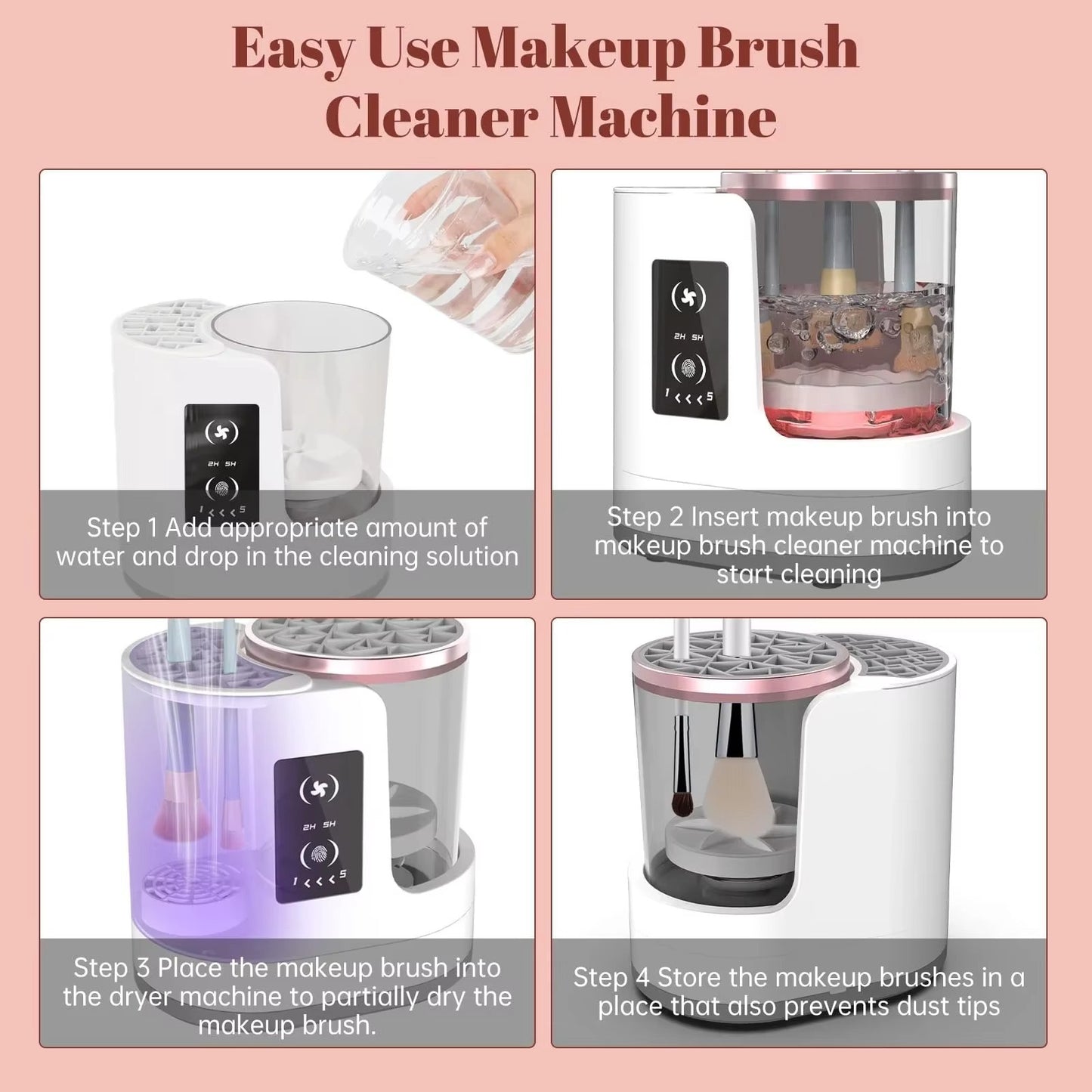 Easy Use Makeup Brush Cleaner Machine

2H 5H
1 < < < 5

Step 1 Add appropriate amount of water and drop in the cleaning solution

2H 5H
1 < < < 5

Step 2 Insert makeup brush into makeup brush cleaner machine to start cleaning

2H 5H
1 < < < 5

Step 3 Place the makeup brush into the dryer machine to partially dry the makeup brush.

Step 4 Store the makeup brushes in a place that also prevents dust tips